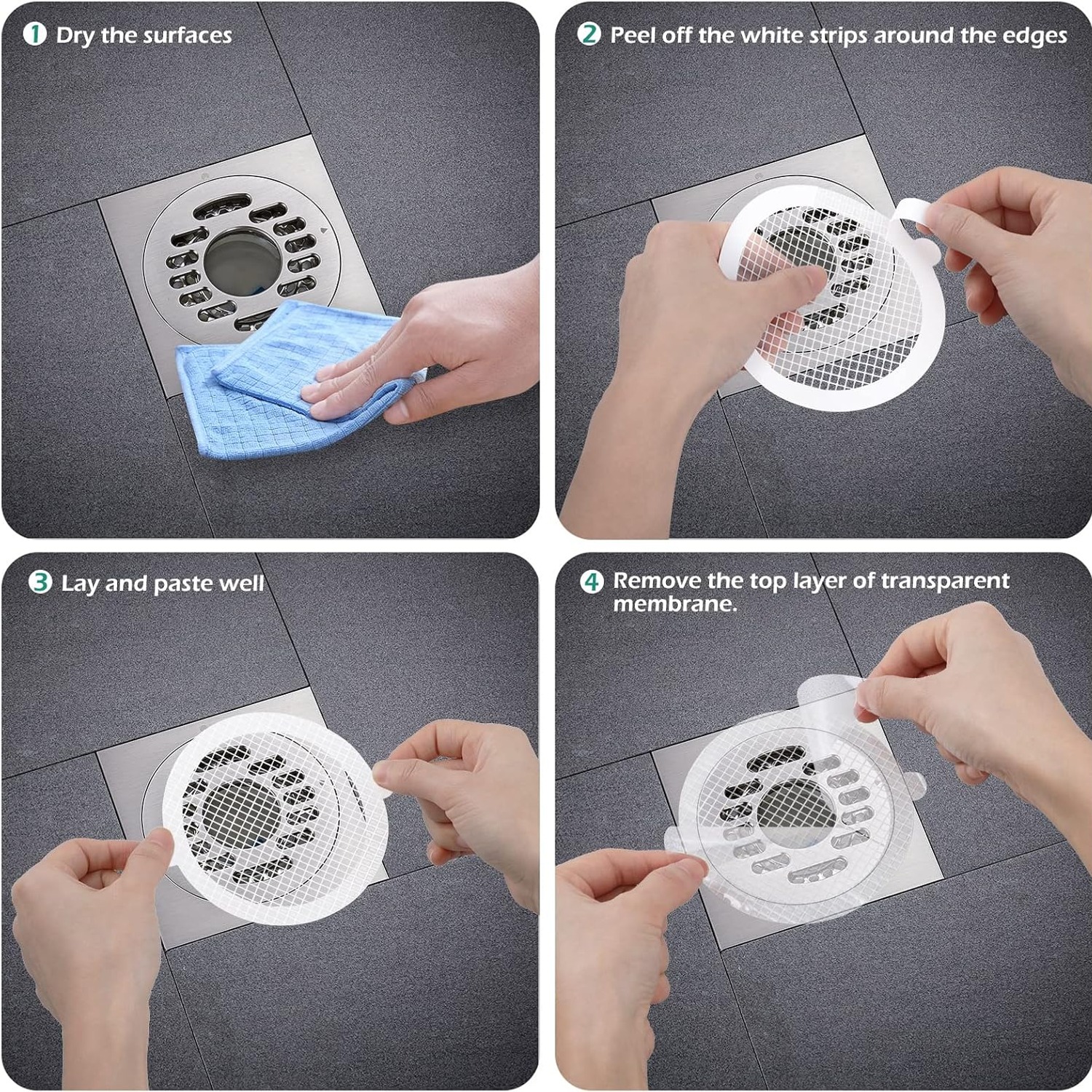 1 Dry the surfaces

2 Peel off the white strips around the edges

3 Lay and paste well

4 Remove the top layer of transparent membrane.